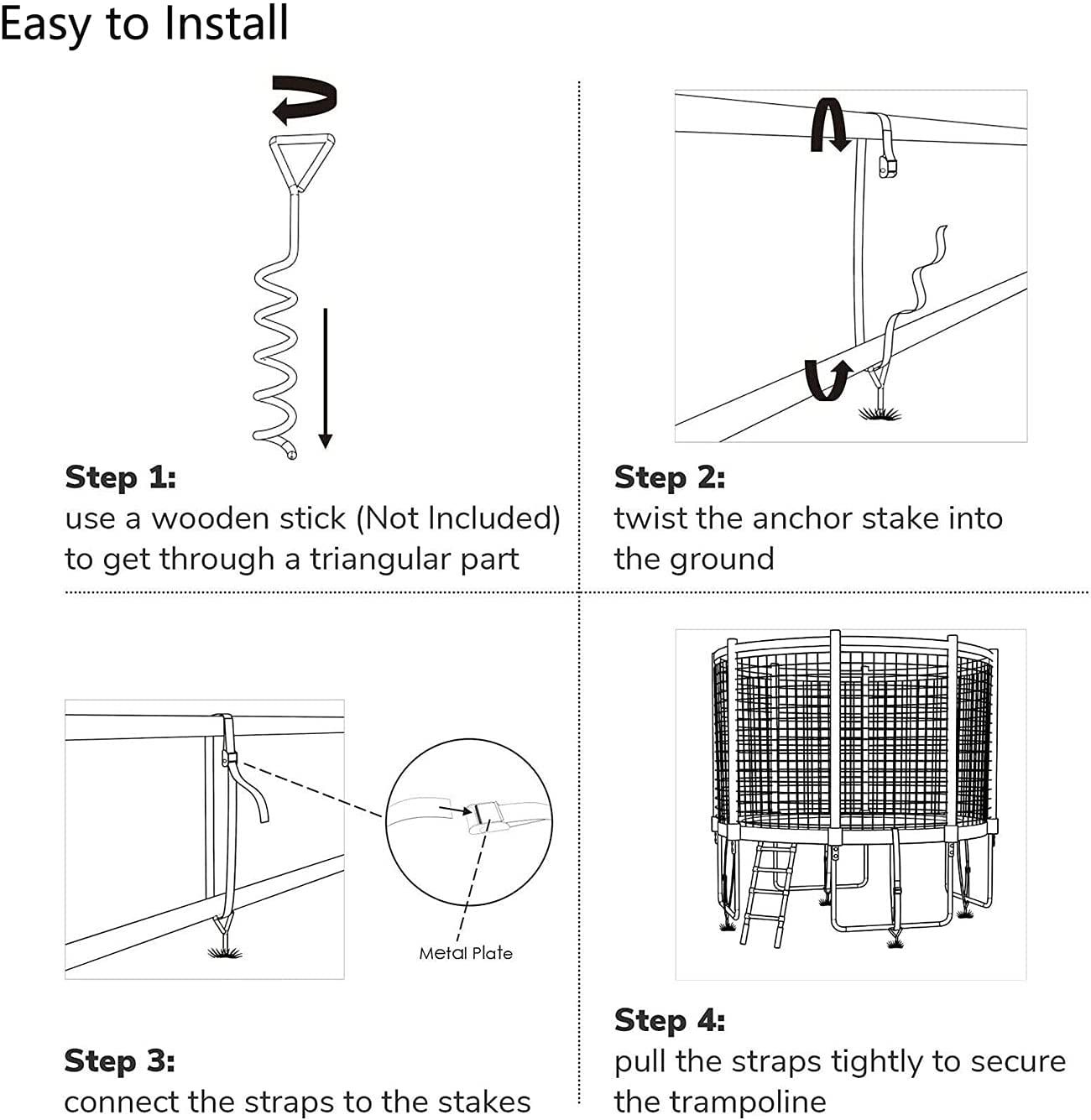 Easy to Install

Step 1:
use a wooden stick (Not Included) to get through a triangular part

Step 2:
twist the anchor stake into the ground

Metal Plate

Step 3:
connect the straps to the stakes

Step 4:
pull the straps tightly to secure the trampoline