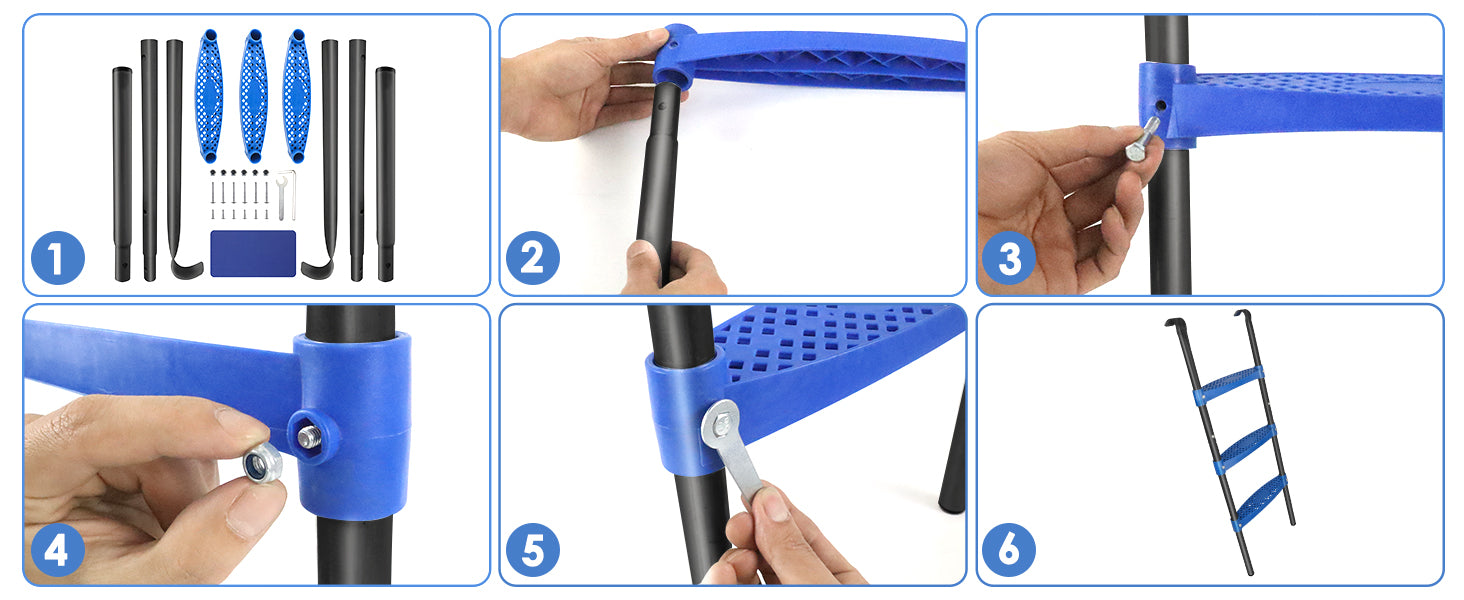 1

2

3

4

5

6