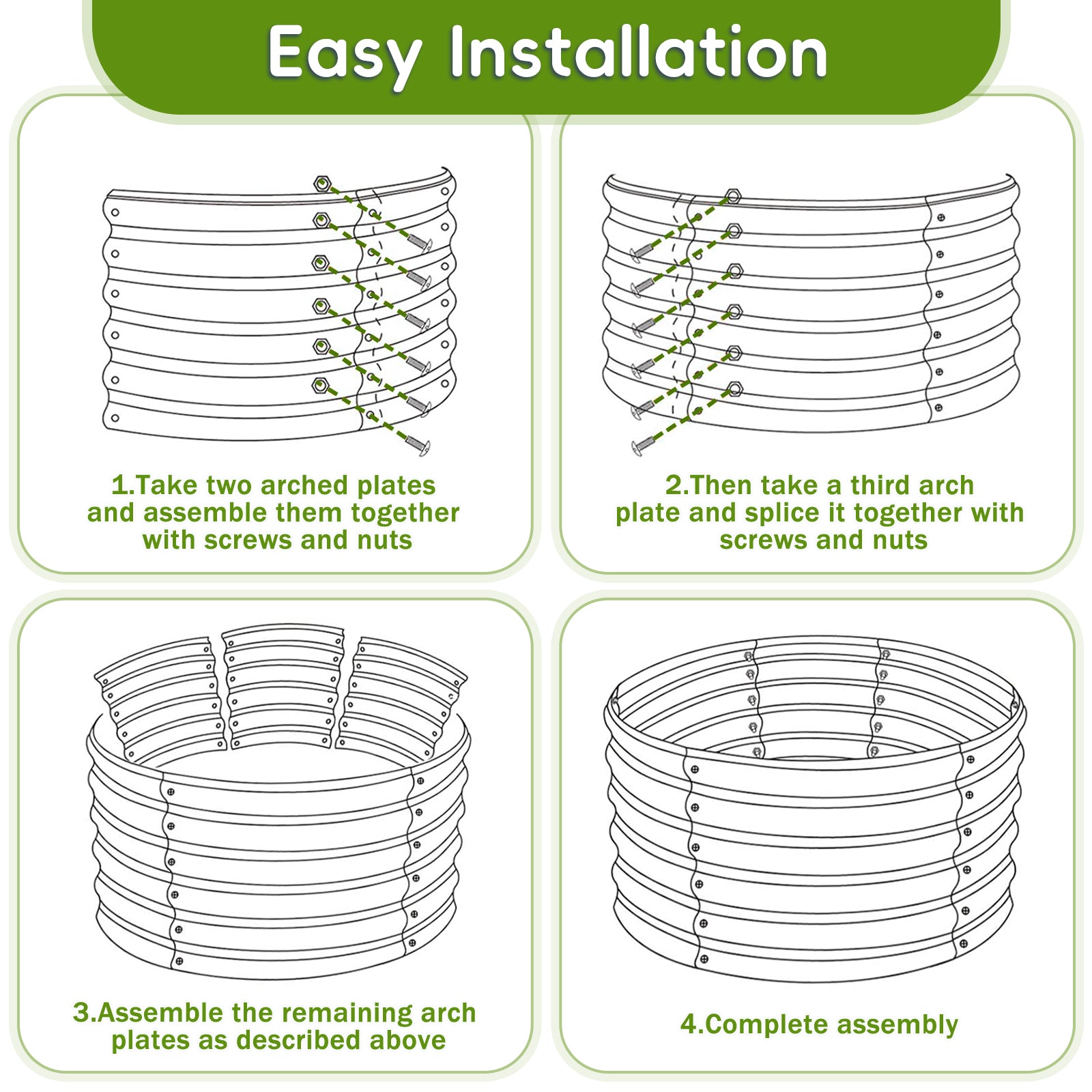 Easy Installation

1.Take two arched plates and assemble them together with screws and nuts

2.Then take a third arch plate and splice it together with screws and nuts

3.Assemble the remaining arch plates as described above

4.Complete assembly