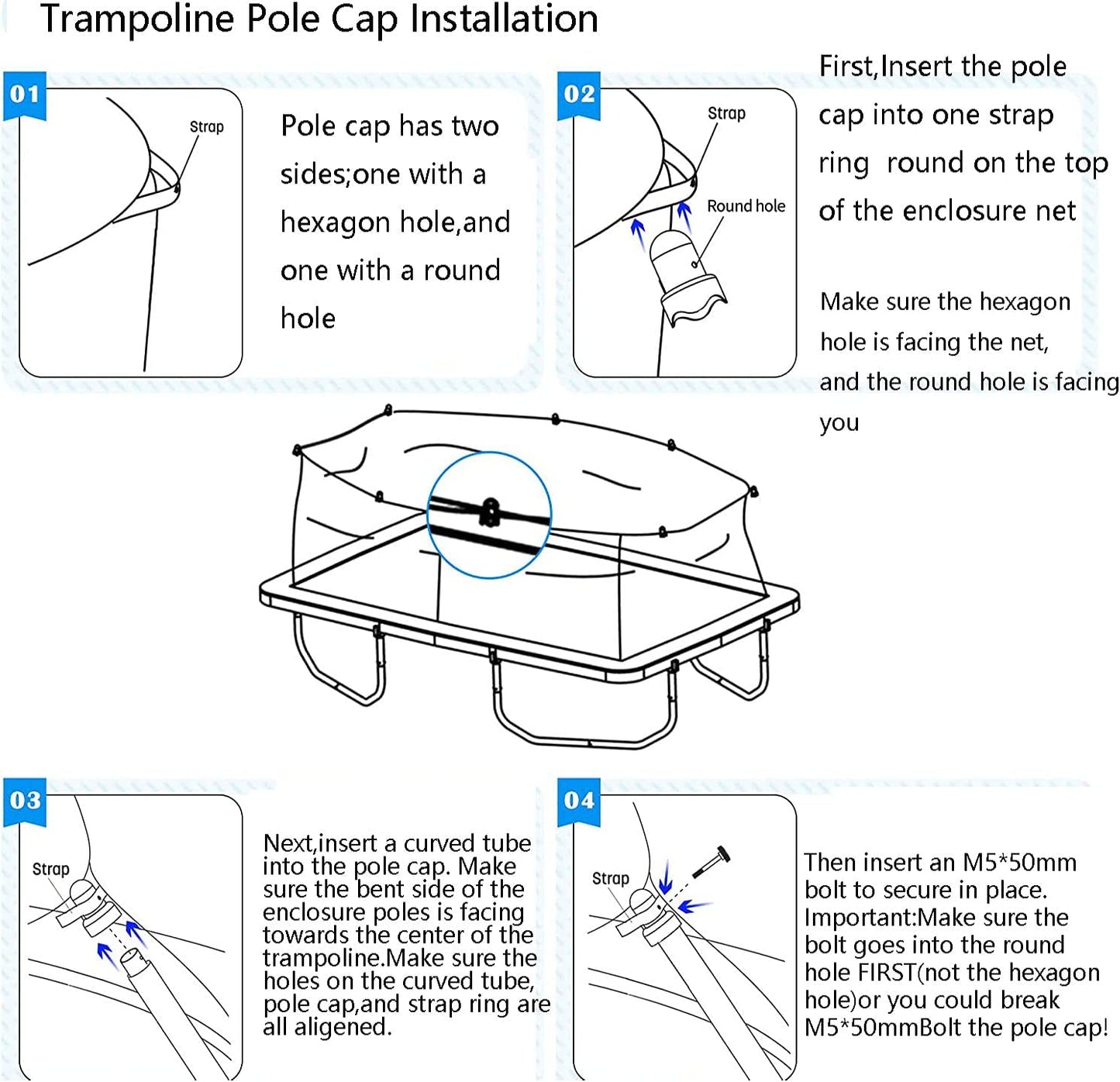 Trampoline Pole Cap Installation

01

Strap

Pole cap has two sides;one with a hexagon hole,and one with a round hole

02

Strap

Round hole

First,Insert the pole cap into one strap ring round on the top of the enclosure net

Make sure the hexagon hole is facing the net, and the round hole is facing you

03

Strap

Next,insert a curved tube into the pole cap. Make sure the bent side of the enclosure poles is facing towards the center of the trampoline.Make sure the holes on the curved tube, pole cap,and strap ring are all aligened.

04

Strap

Then insert an M5*50mm bolt to secure in place. Important:Make sure the bolt goes into the round hole FIRST(not the hexagon hole)or you could break M5*50mmBolt the pole cap!