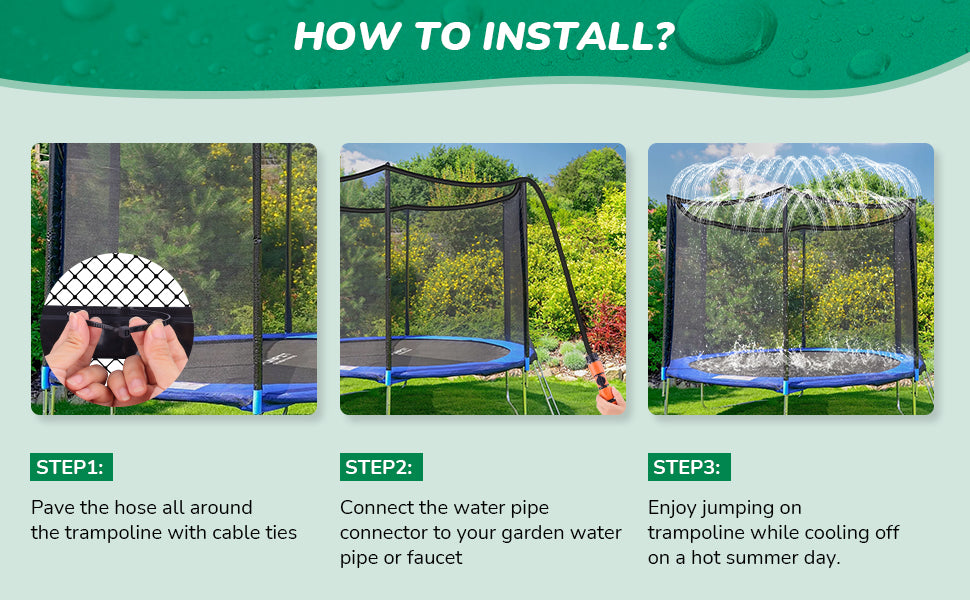 HOW TO INSTALL?

STEP1:

Pave the hose all around the trampoline with cable ties

STEP2:

Connect the water pipe connector to your garden water pipe or faucet

STEP3:

Enjoy jumping on trampoline while cooling off on a hot summer day.