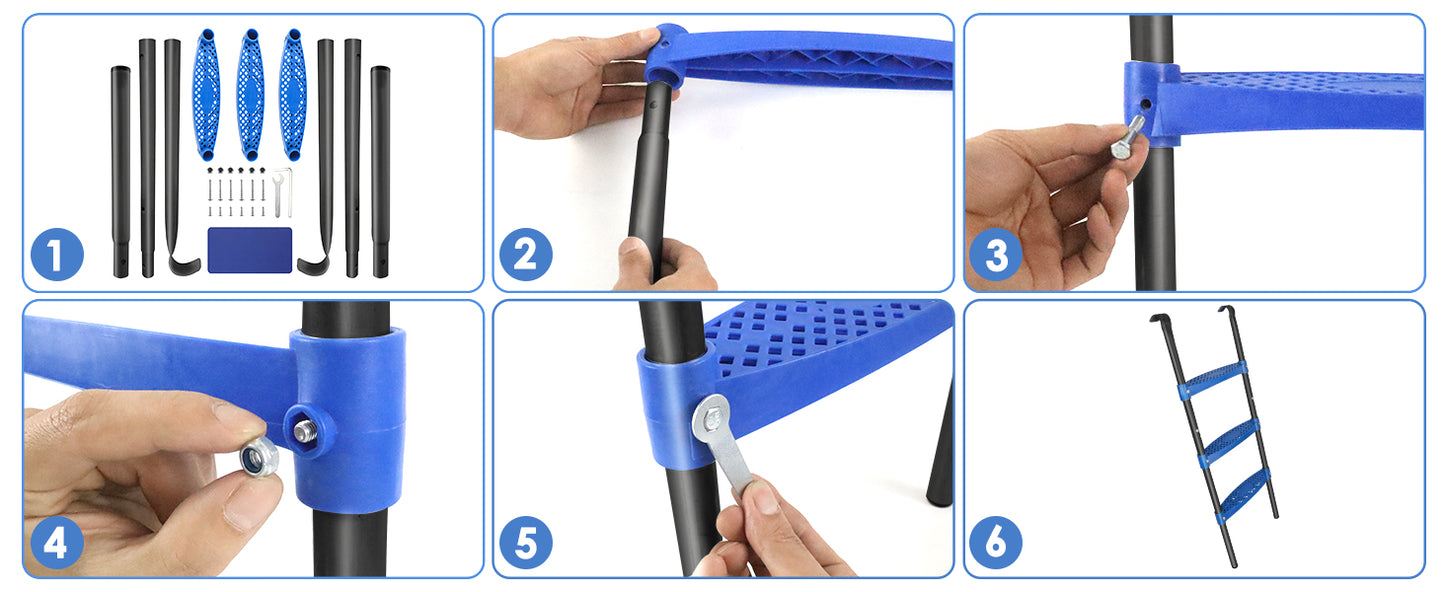 1

2

3

4

5

6