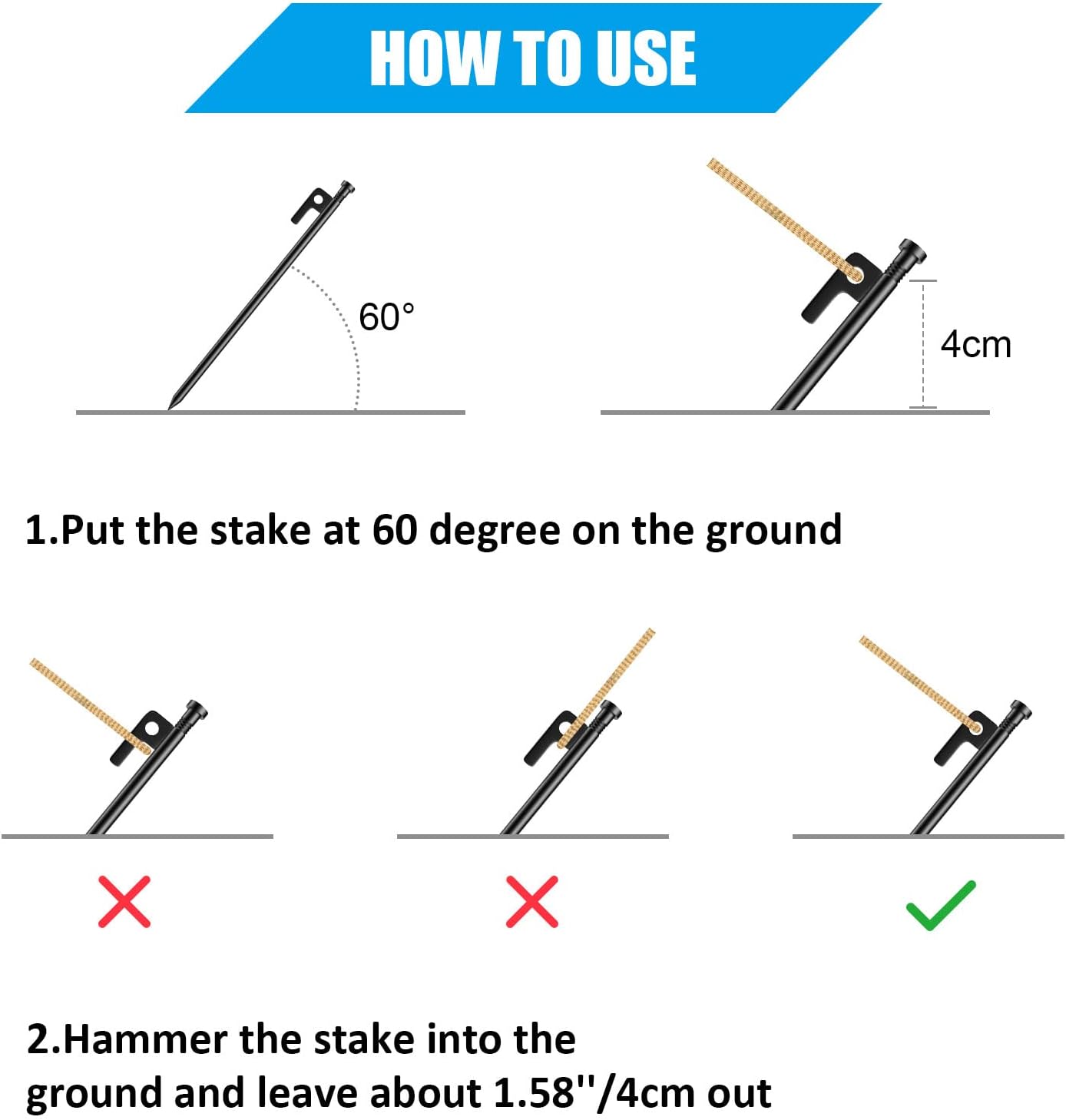 HOW TO USE

60°

4cm

1.Put the stake at 60 degree on the ground

2.Hammer the stake into the ground and leave about 1.58''/4cm out