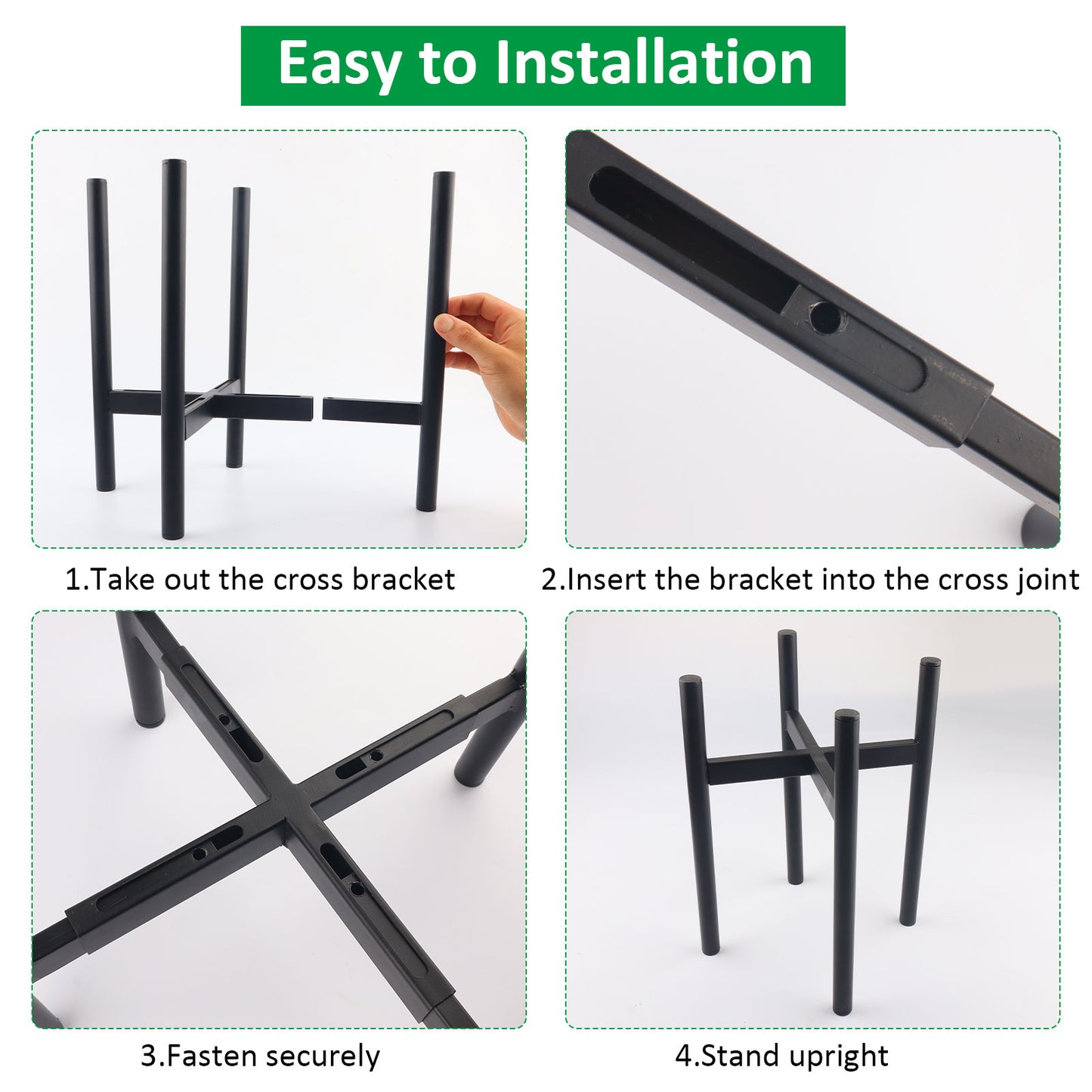 Easy to Installation

1.Take out the cross bracket

2.Insert the bracket into the cross joint

3.Fasten securely

4.Stand upright