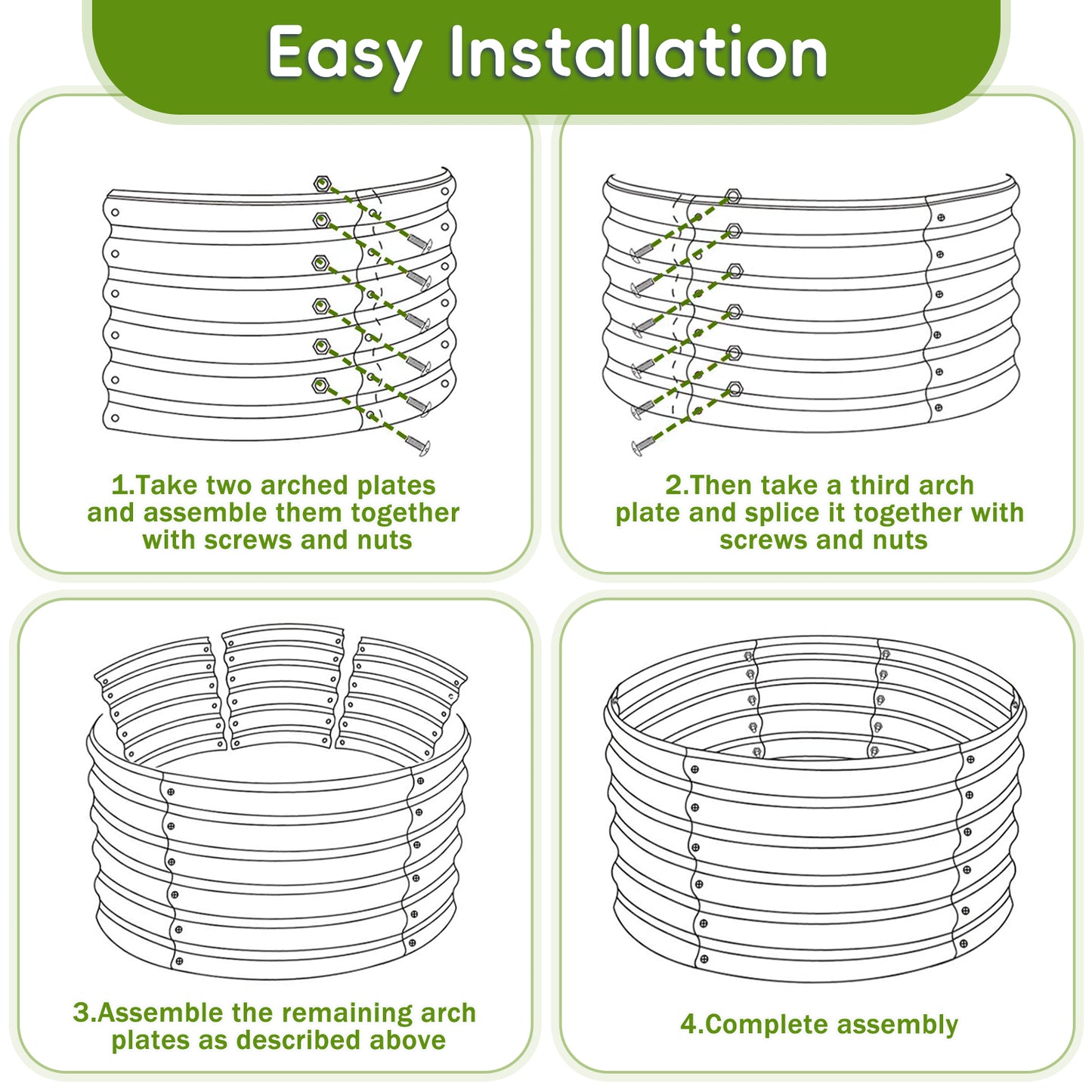 Easy Installation

1.Take two arched plates and assemble them together with screws and nuts

2.Then take a third arch plate and splice it together with screws and nuts

3.Assemble the remaining arch plates as described above

4.Complete assembly